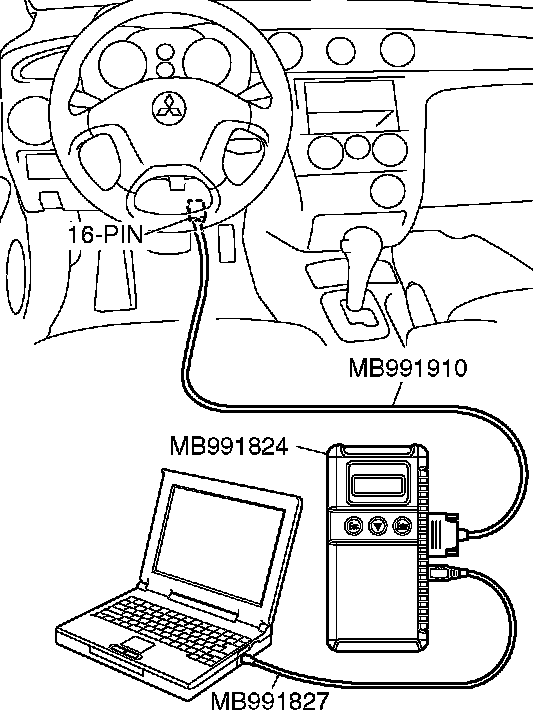 16-PIN

MB991910

MB991824

MB991827