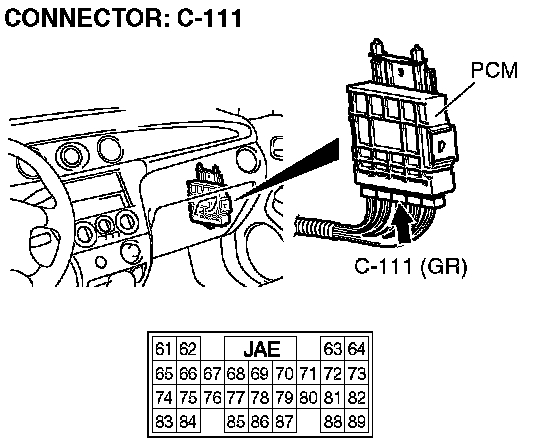 CONNECTOR: C-111

PCM

C-111 (GR)

| 61 | 62 |  | JAE | | |  | 63 | 64 |
|---|---|---|---|---|---|---|---|---|
| 65 | 66 | 67 | 68 | 69 | 70 | 71 | 72 | 73 |
| 74 | 75 | 76 | 77 | 78 | 79 | 80 | 81 | 82 |
| 83 | 84 |  | 85 | 86 | 87 |  | 88 | 89 |