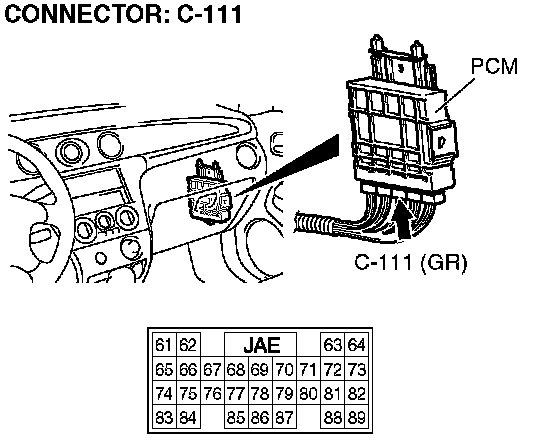 CONNECTOR: C-111

PCM

C-111 (GR)

| 61 | 62 | | JAE | | | | 63 | 64 |
|---|---|---|---|---|---|---|---|---|
| 65 | 66 | 67 | 68 | 69 | 70 | 71 | 72 | 73 |
| 74 | 75 | 76 | 77 | 78 | 79 | 80 | 81 | 82 |
| 83 | 84 | | 85 | 86 | 87 | | 88 | 89 |