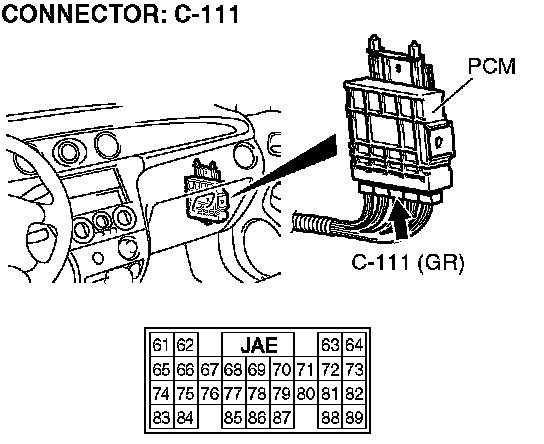 CONNECTOR: C-111

PCM

C-111 (GR)

| 61 | 62 | | JAE | | | | 63 | 64 |
|---|---|---|---|---|---|---|---|---|
| 65 | 66 | 67 | 68 | 69 | 70 | 71 | 72 | 73 |
| 74 | 75 | 76 | 77 | 78 | 79 | 80 | 81 | 82 |
| 83 | 84 | | 85 | 86 | 87 | | 88 | 89 |