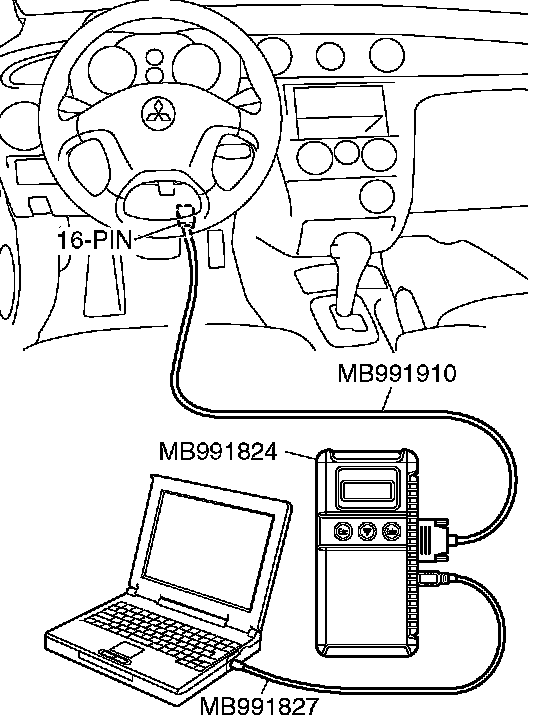 16-PIN

MB991910

MB991824

MB991827