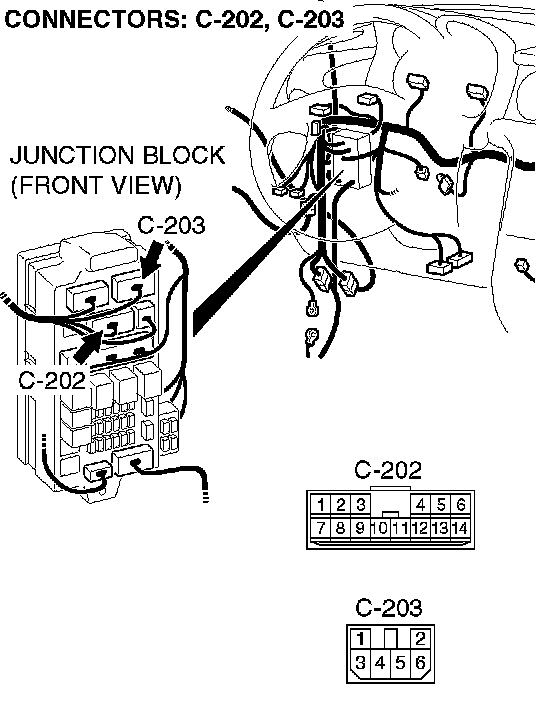 CONNECTORS: C-202, C-203

JUNCTION BLOCK (FRONT VIEW)

C-203

C-202

C-202

1 2 3 4 5 6
7 8 9 10 11 12 13 14

C-203

1 2
3 4 5 6