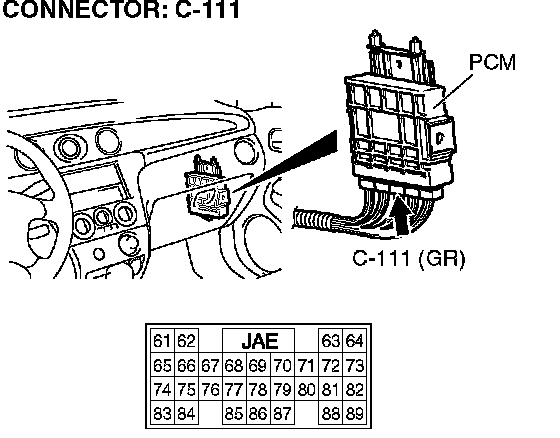 CONNECTOR: C-111

PCM

C-111 (GR)

| 61 | 62 |  | JAE |  |  |  | 63 | 64 |
|---|---|---|---|---|---|---|---|---|
| 65 | 66 | 67 | 68 | 69 | 70 | 71 | 72 | 73 |
| 74 | 75 | 76 | 77 | 78 | 79 | 80 | 81 | 82 |
| 83 | 84 |  | 85 | 86 | 87 |  | 88 | 89 |