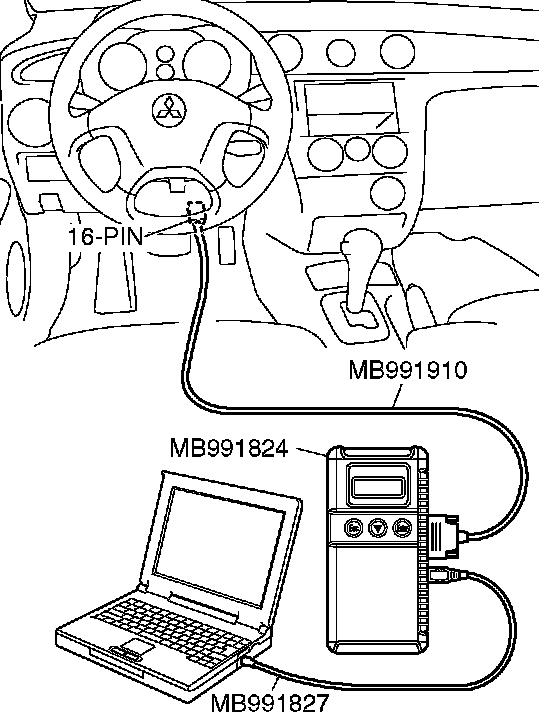 16-PIN

MB991910

MB991824

MB991827