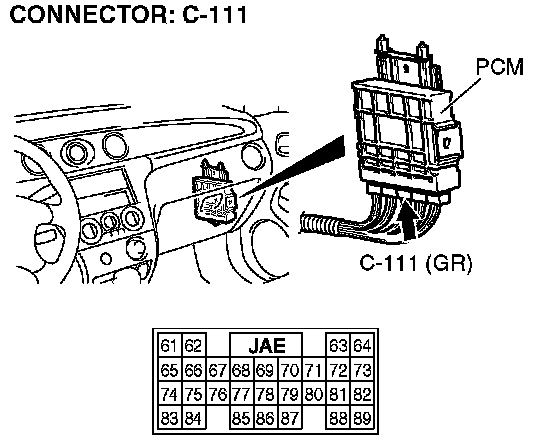 CONNECTOR: C-111

PCM

C-111 (GR)

| 61 | 62 | | JAE | | | | 63 | 64 |
|---|---|---|---|---|---|---|---|---|
| 65 | 66 | 67 | 68 | 69 | 70 | 71 | 72 | 73 |
| 74 | 75 | 76 | 77 | 78 | 79 | 80 | 81 | 82 |
| 83 | 84 | | 85 | 86 | 87 | | 88 | 89 |