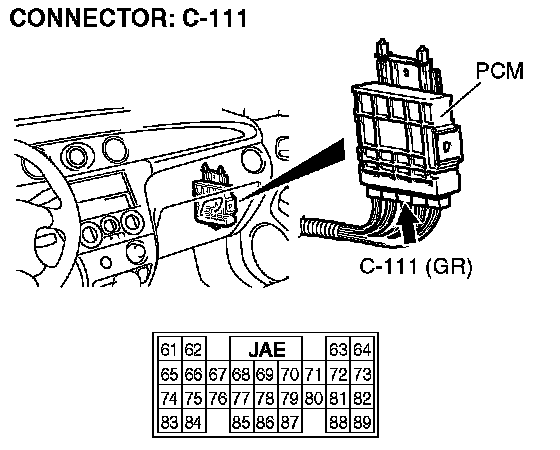 CONNECTOR: C-111

PCM

C-111 (GR)

| 61 | 62 | | JAE | | | | 63 | 64 |
|---|---|---|---|---|---|---|---|---|
| 65 | 66 | 67 | 68 | 69 | 70 | 71 | 72 | 73 |
| 74 | 75 | 76 | 77 | 78 | 79 | 80 | 81 | 82 |
| 83 | 84 | | 85 | 86 | 87 | | 88 | 89 |