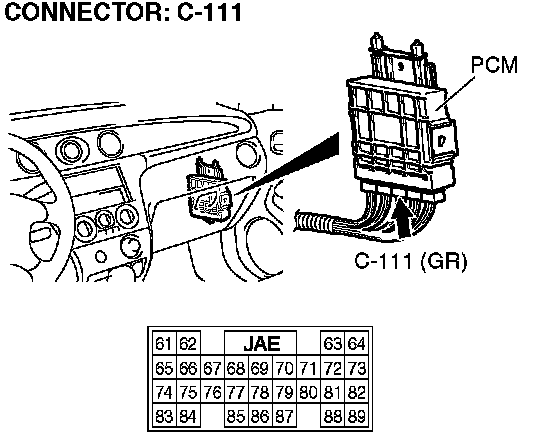 CONNECTOR: C-111

PCM

C-111 (GR)

| 61 | 62 |  | JAE |  |  |  | 63 | 64 |
|---|---|---|---|---|---|---|---|---|
| 65 | 66 | 67 | 68 | 69 | 70 | 71 | 72 | 73 |
| 74 | 75 | 76 | 77 | 78 | 79 | 80 | 81 | 82 |
| 83 | 84 |  | 85 | 86 | 87 |  | 88 | 89 |