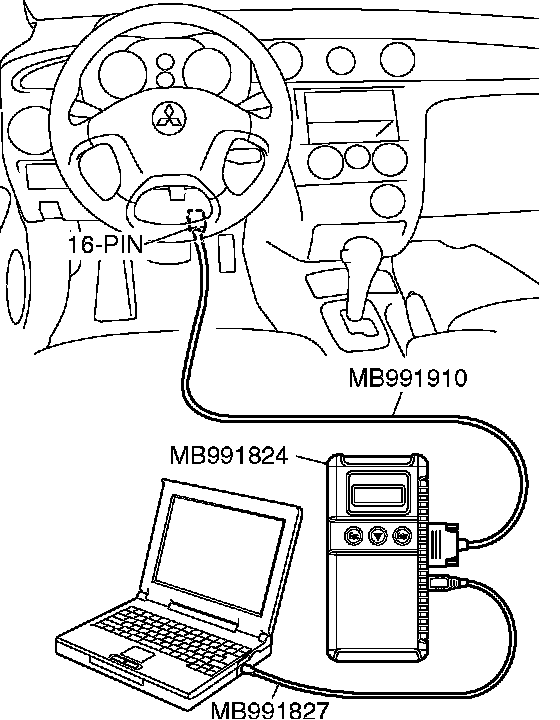 16-PIN

MB991910

MB991824

MB991827