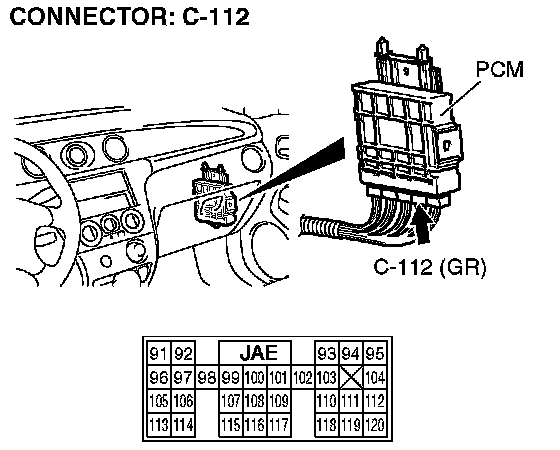 CONNECTOR: C-112

PCM

C-112 (GR)

| 91 | 92 | | JAE | | | | 93 | 94 | 95 |
|---|---|---|---|---|---|---|---|---|---|
| 96 | 97 | 98 | 99 | 100 | 101 | 102 | 103 | | 104 |
| 105 | 106 | | 107 | 108 | 109 | | 110 | 111 | 112 |
| 113 | 114 | | 115 | 116 | 117 | | 118 | 119 | 120 |