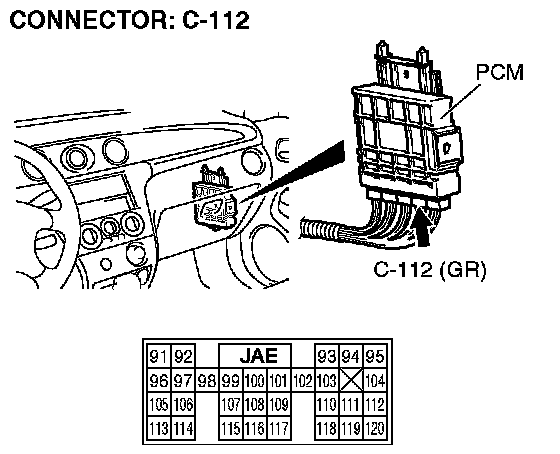 CONNECTOR: C-112

PCM

C-112 (GR)

| 91 | 92 | | JAE | | | | 93 | 94 | 95 |
|---|---|---|---|---|---|---|---|---|---|
| 96 | 97 | 98 | 99 | 100 | 101 | 102 | 103 | | 104 |
| 105 | 106 | | 107 | 108 | 109 | | 110 | 111 | 112 |
| 113 | 114 | | 115 | 116 | 117 | | 118 | 119 | 120 |