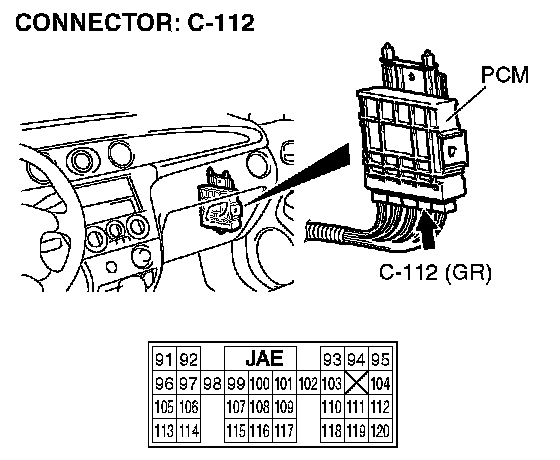 CONNECTOR: C-112

PCM

C-112 (GR)

| 91 | 92 | | JAE | | | | 93 | 94 | 95 |
|---|---|---|---|---|---|---|---|---|---|
| 96 | 97 | 98 | 99 | 100 | 101 | 102 | 103 | | 104 |
| 105 | 106 | | 107 | 108 | 109 | | 110 | 111 | 112 |
| 113 | 114 | | 115 | 116 | 117 | | 118 | 119 | 120 |