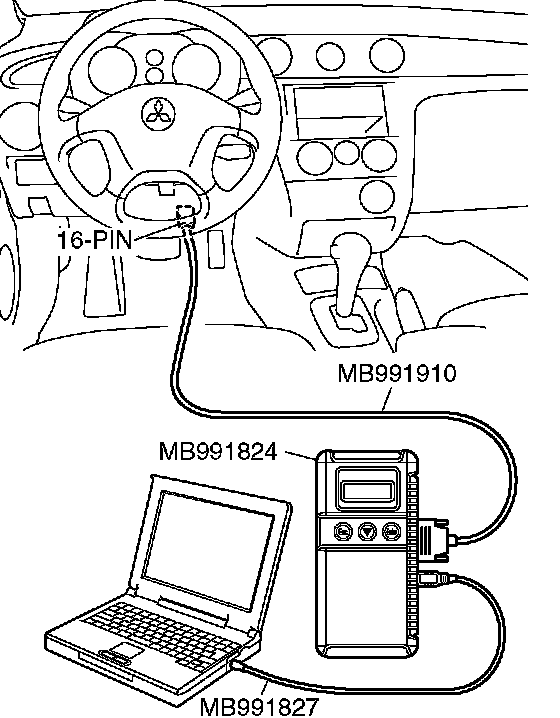 16-PIN

MB991910

MB991824

MB991827