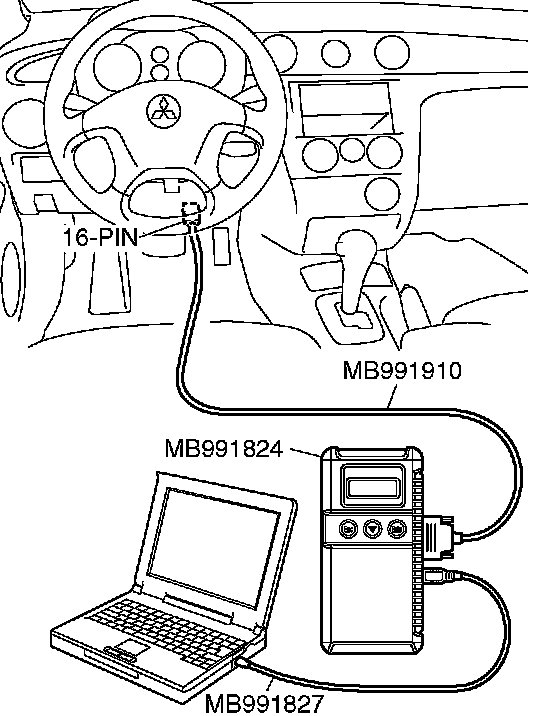 16-PIN

MB991910

MB991824

MB991827