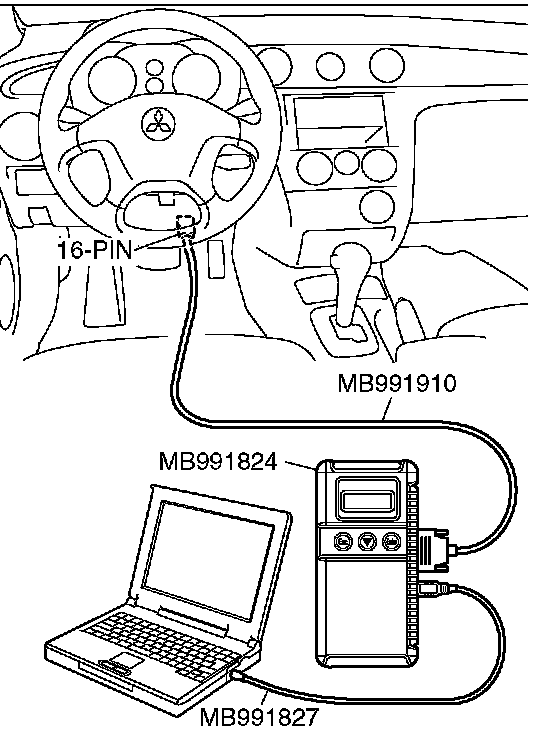 16-PIN

MB991910

MB991824

MB991827