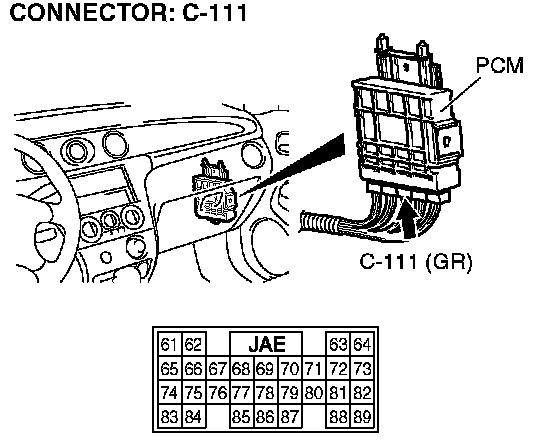 CONNECTOR: C-111

PCM

C-111 (GR)

| 61 | 62 |  | JAE | | | | 63 | 64 |
|---|---|---|---|---|---|---|---|---|
| 65 | 66 | 67 | 68 | 69 | 70 | 71 | 72 | 73 |
| 74 | 75 | 76 | 77 | 78 | 79 | 80 | 81 | 82 |
| 83 | 84 |  | 85 | 86 | 87 |  | 88 | 89 |