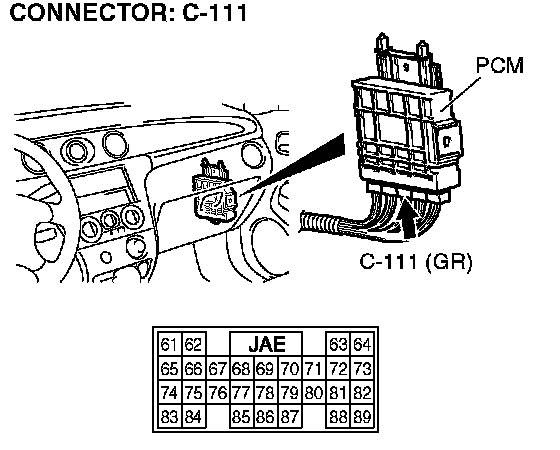 CONNECTOR: C-111

PCM

C-111 (GR)

| 61 | 62 |  | JAE |  |  |  | 63 | 64 |
|---|---|---|---|---|---|---|---|---|
| 65 | 66 | 67 | 68 | 69 | 70 | 71 | 72 | 73 |
| 74 | 75 | 76 | 77 | 78 | 79 | 80 | 81 | 82 |
| 83 | 84 |  | 85 | 86 | 87 |  | 88 | 89 |