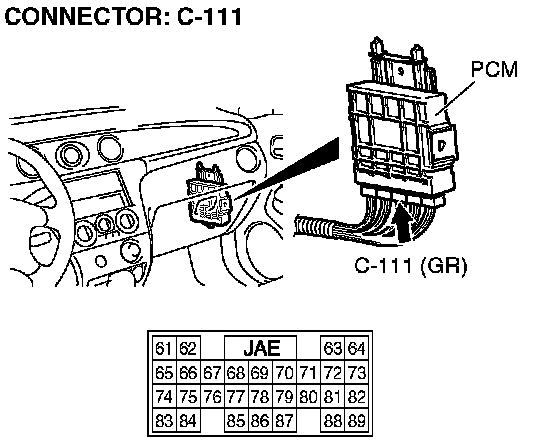 CONNECTOR: C-111

PCM

C-111 (GR)

| 61 | 62 | | JAE | | | | 63 | 64 |
|---|---|---|---|---|---|---|---|---|
| 65 | 66 | 67 | 68 | 69 | 70 | 71 | 72 | 73 |
| 74 | 75 | 76 | 77 | 78 | 79 | 80 | 81 | 82 |
| 83 | 84 | | 85 | 86 | 87 | | 88 | 89 |