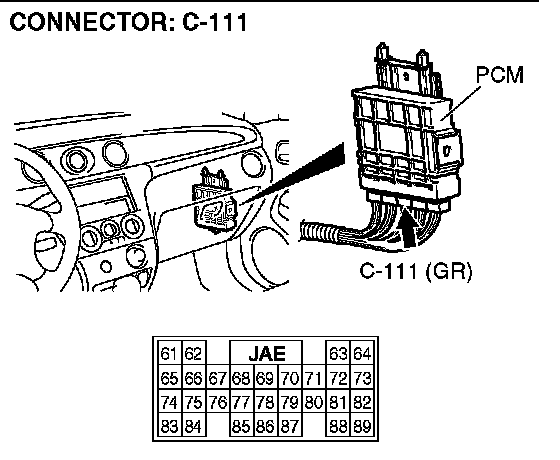 CONNECTOR: C-111

PCM

C-111 (GR)

| 61 | 62 | | JAE | | | | 63 | 64 |
|---|---|---|---|---|---|---|---|---|
| 65 | 66 | 67 | 68 | 69 | 70 | 71 | 72 | 73 |
| 74 | 75 | 76 | 77 | 78 | 79 | 80 | 81 | 82 |
| 83 | 84 | | 85 | 86 | 87 | | 88 | 89 |