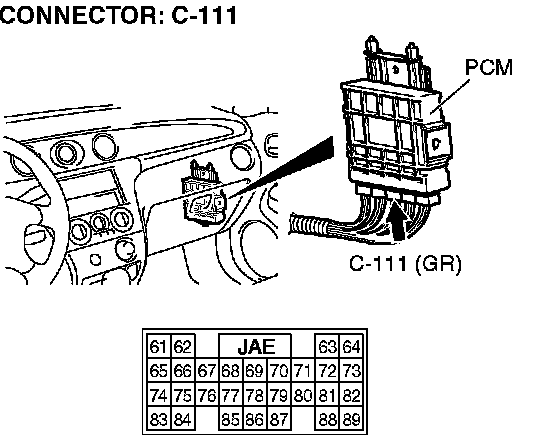 CONNECTOR: C-111

PCM

C-111 (GR)

| 61 | 62 | | JAE | | | | 63 | 64 |
|---|---|---|---|---|---|---|---|---|
| 65 | 66 | 67 | 68 | 69 | 70 | 71 | 72 | 73 |
| 74 | 75 | 76 | 77 | 78 | 79 | 80 | 81 | 82 |
| 83 | 84 | | 85 | 86 | 87 | | 88 | 89 |