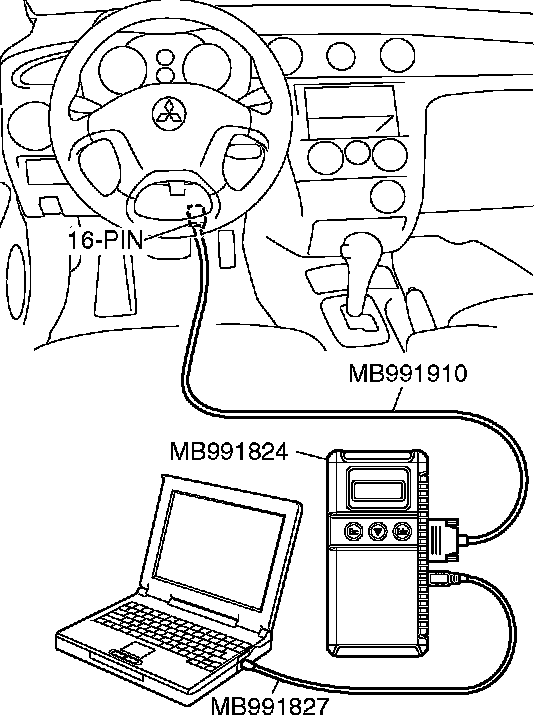 16-PIN

MB991910

MB991824

MB991827