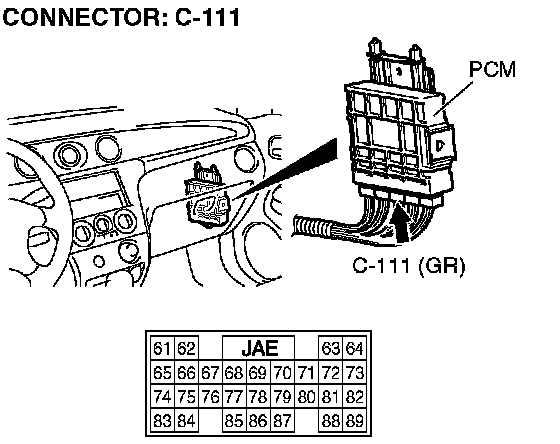 CONNECTOR: C-111

PCM

C-111 (GR)

| 61 | 62 |  | JAE |  |  |  | 63 | 64 |
|---|---|---|---|---|---|---|---|---|
| 65 | 66 | 67 | 68 | 69 | 70 | 71 | 72 | 73 |
| 74 | 75 | 76 | 77 | 78 | 79 | 80 | 81 | 82 |
| 83 | 84 |  | 85 | 86 | 87 |  | 88 | 89 |