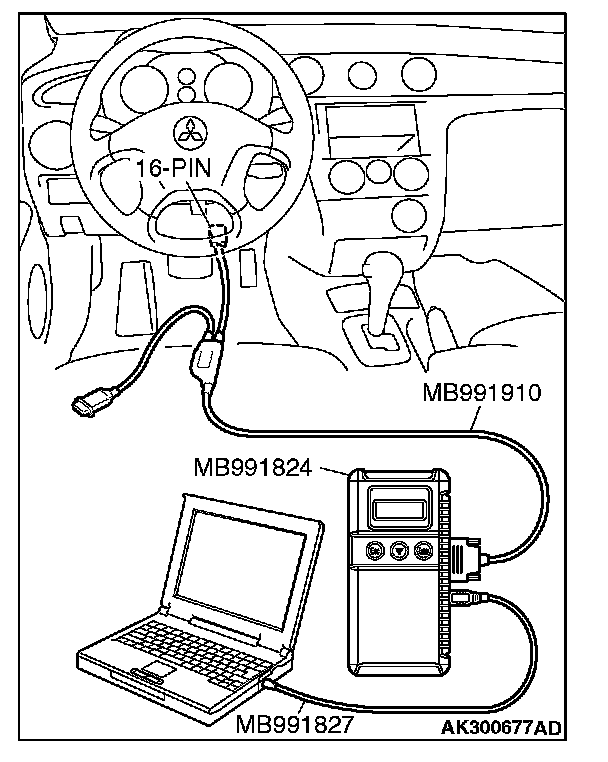 16-PIN

MB991910

MB991824

MB991827

AK300677AD