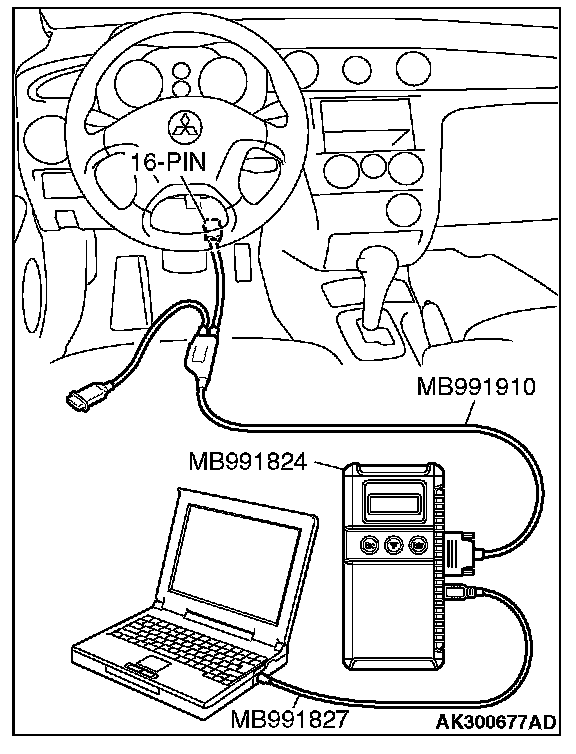 16-PIN

MB991910

MB991824

MB991827

AK300677AD