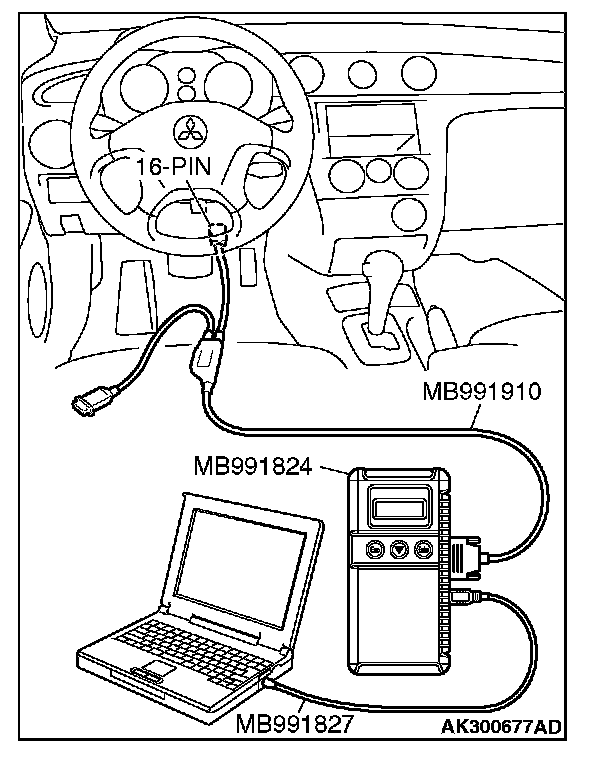 16-PIN

MB991910

MB991824

MB991827

AK300677AD