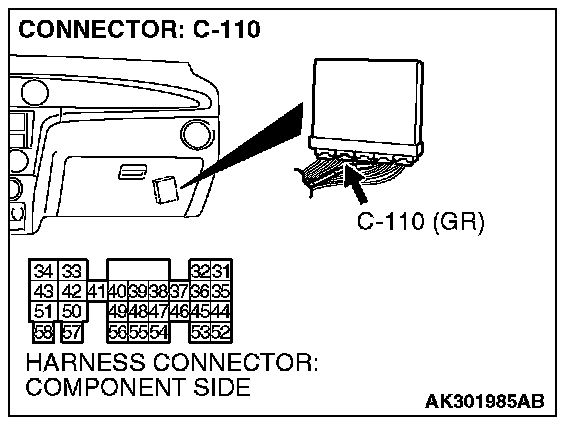 CONNECTOR: C-110

C-110 (GR)

34 33 32 31
43 42 41 40 39 38 37 36 35
51 50 49 48 47 46 45 44
58 57 56 55 54 53 52

HARNESS CONNECTOR:
COMPONENT SIDE

AK301985AB