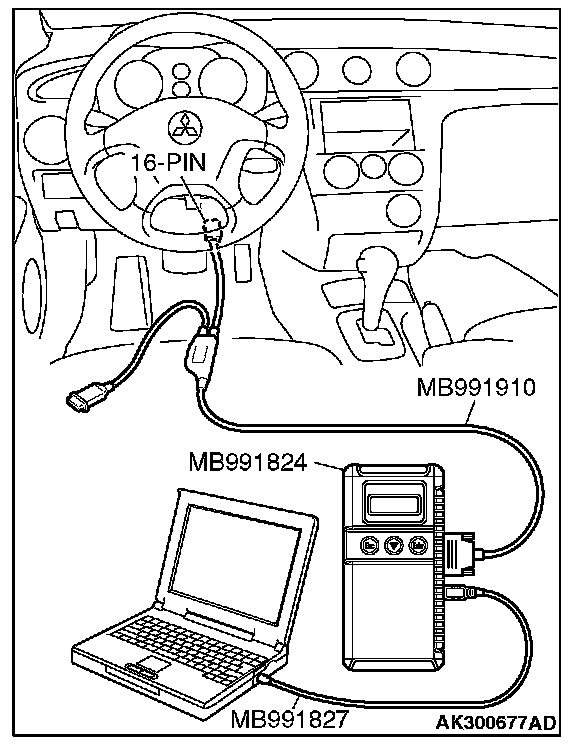 16-PIN

MB991910

MB991824

MB991827

AK300677AD