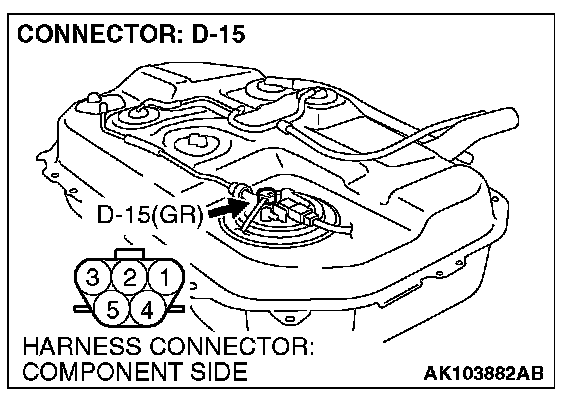 CONNECTOR: D-15

D-15(GR)

3 2 1
5 4

HARNESS CONNECTOR: COMPONENT SIDE

AK103882AB