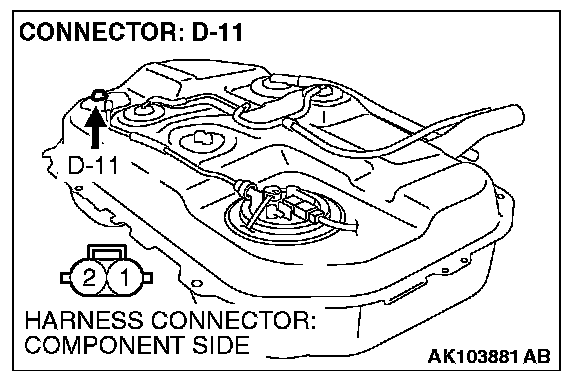 CONNECTOR: D-11

D-11

2 1

HARNESS CONNECTOR:
COMPONENT SIDE

AK103881 AB