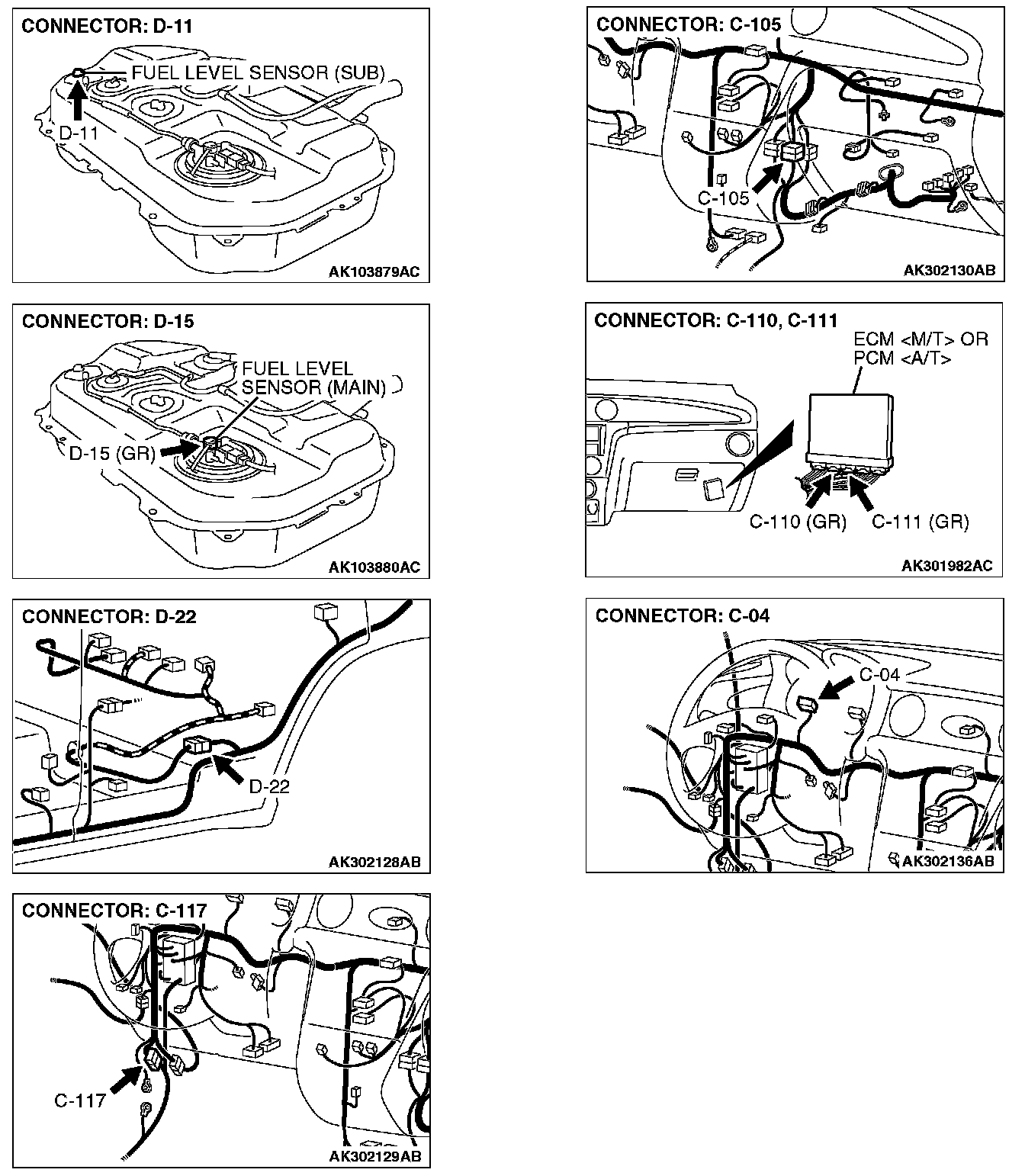 CONNECTOR: D-11

FUEL LEVEL SENSOR (SUB)

D-11

AK103879AC

CONNECTOR: D-15

FUEL LEVEL SENSOR (MAIN)

D-15 (GR)

AK103880AC

CONNECTOR: D-22

D-22

AK302128AB

CONNECTOR: C-117

C-117

AK302129AB

CONNECTOR: C-105

C-105

AK302130AB

CONNECTOR: C-110, C-111

ECM <M/T> OR PCM <A/T>

C-110 (GR)

C-111 (GR)

AK301982AC

CONNECTOR: C-04

C-04

AK302136AB