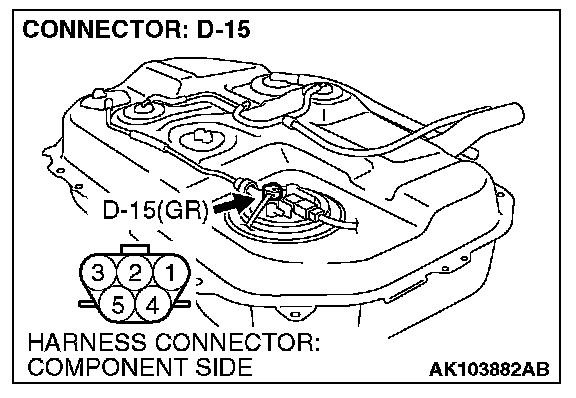 CONNECTOR: D-15

D-15(GR)

3 2 1
5 4

HARNESS CONNECTOR:
COMPONENT SIDE

AK103882AB