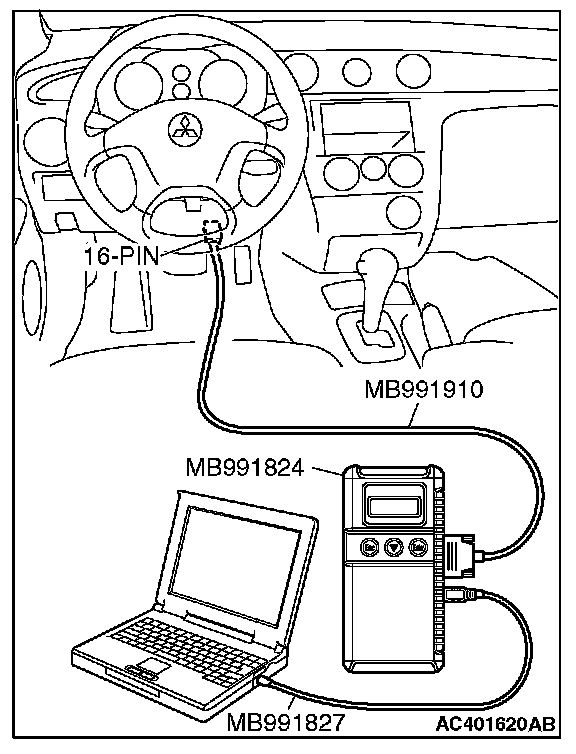 16-PIN

MB991910

MB991824

MB991827

AC401620AB