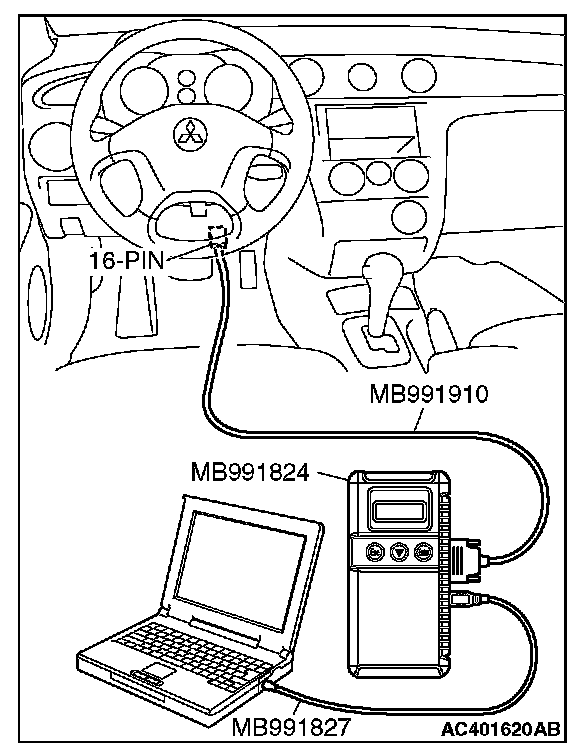 16-PIN

MB991910

MB991824

MB991827

AC401620AB