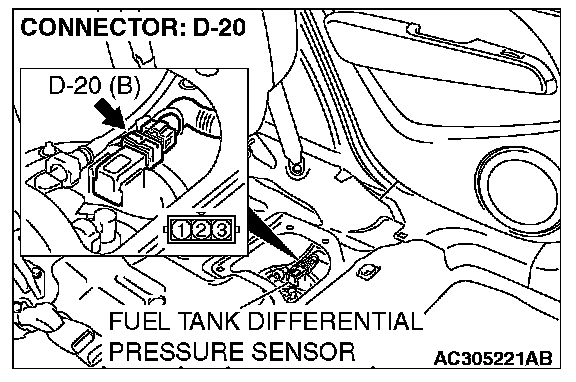 CONNECTOR: D-20

D-20 (B)

1 2 3

FUEL TANK DIFFERENTIAL PRESSURE SENSOR

AC305221AB