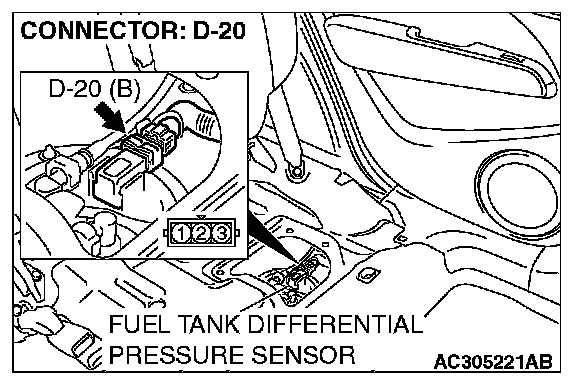 CONNECTOR: D-20

D-20 (B)

1 2 3

FUEL TANK DIFFERENTIAL PRESSURE SENSOR

AC305221AB