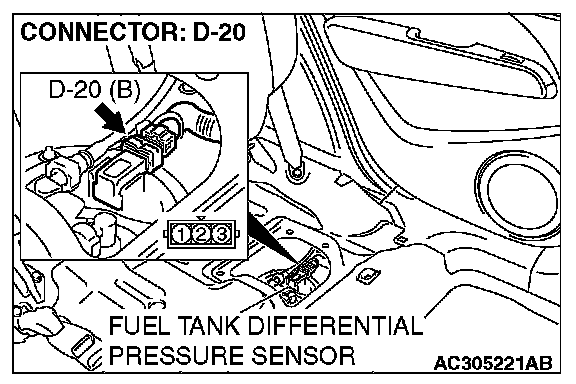 CONNECTOR: D-20

D-20 (B)

1 2 3

FUEL TANK DIFFERENTIAL PRESSURE SENSOR

AC305221AB