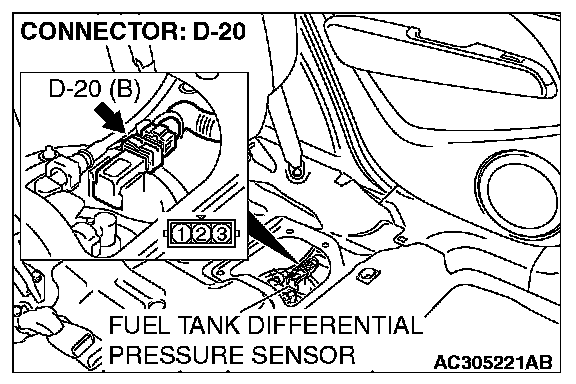 CONNECTOR: D-20

D-20 (B)

1 2 3

FUEL TANK DIFFERENTIAL PRESSURE SENSOR

AC305221AB