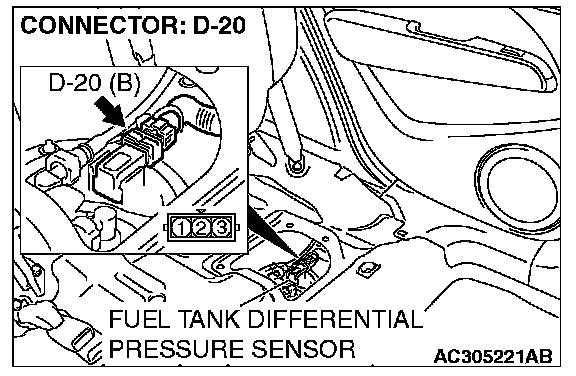 CONNECTOR: D-20

D-20 (B)

1 2 3

FUEL TANK DIFFERENTIAL PRESSURE SENSOR

AC305221AB