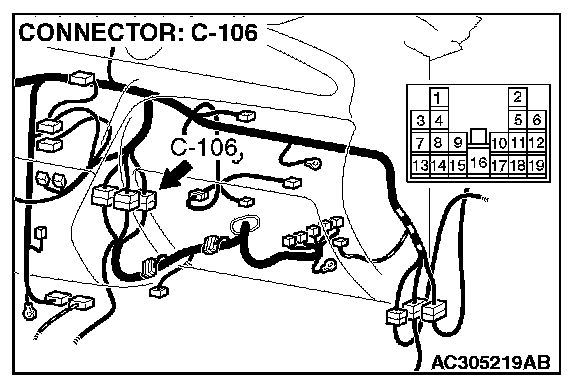 CONNECTOR: C-106

C-106

1
2
3
4
5
6
7
8
9
10
11
12
13
14
15
16
17
18
19

AC305219AB