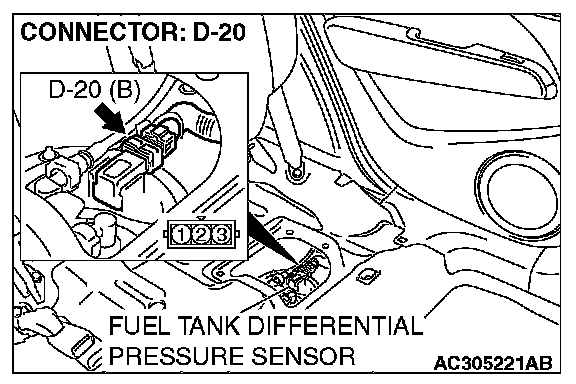 CONNECTOR: D-20

D-20 (B)

1 2 3

FUEL TANK DIFFERENTIAL PRESSURE SENSOR

AC305221AB