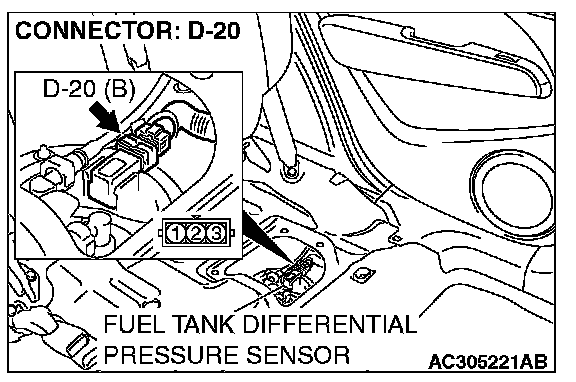 CONNECTOR: D-20

D-20 (B)

1 2 3

FUEL TANK DIFFERENTIAL PRESSURE SENSOR

AC305221AB