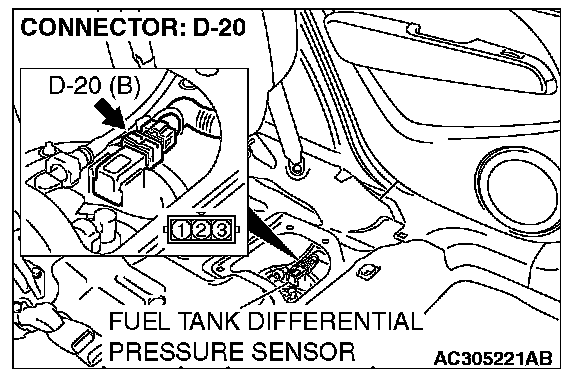 CONNECTOR: D-20

D-20 (B)

1 2 3

FUEL TANK DIFFERENTIAL PRESSURE SENSOR

AC305221AB