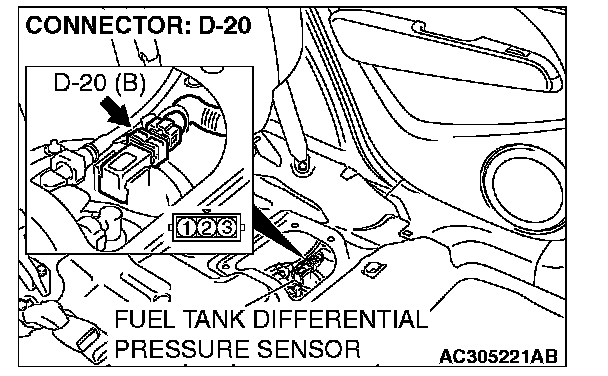 CONNECTOR: D-20

D-20 (B)

1 2 3

FUEL TANK DIFFERENTIAL PRESSURE SENSOR

AC305221AB