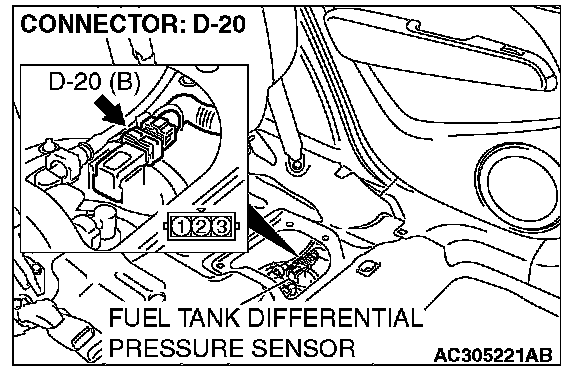 CONNECTOR: D-20

D-20 (B)

1 2 3

FUEL TANK DIFFERENTIAL PRESSURE SENSOR

AC305221AB