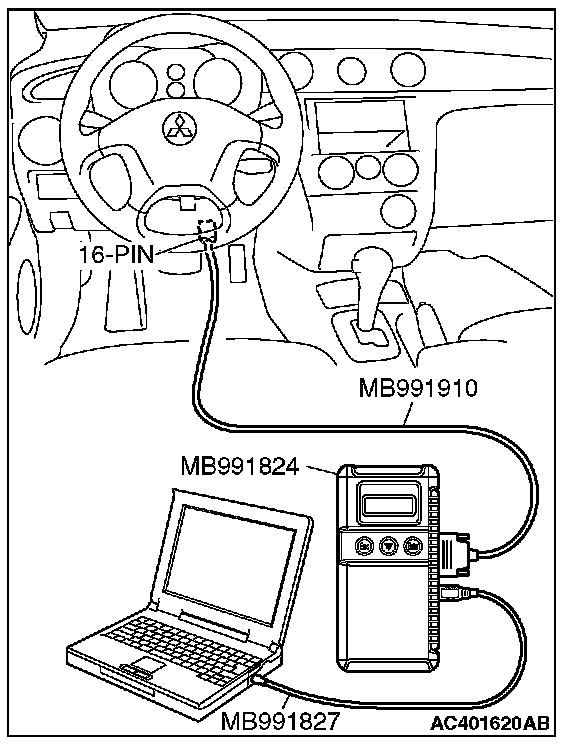 16-PIN

MB991910

MB991824

MB991827

AC401620AB