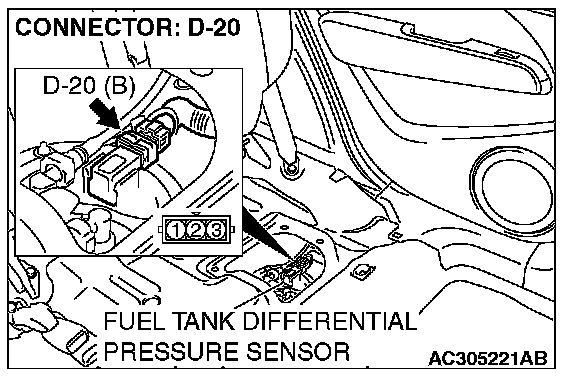 CONNECTOR: D-20

D-20 (B)

1 2 3

FUEL TANK DIFFERENTIAL PRESSURE SENSOR

AC305221AB