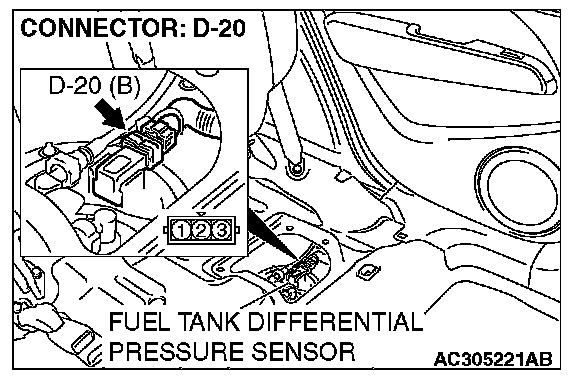 CONNECTOR: D-20

D-20 (B)

1 2 3

FUEL TANK DIFFERENTIAL PRESSURE SENSOR

AC305221AB